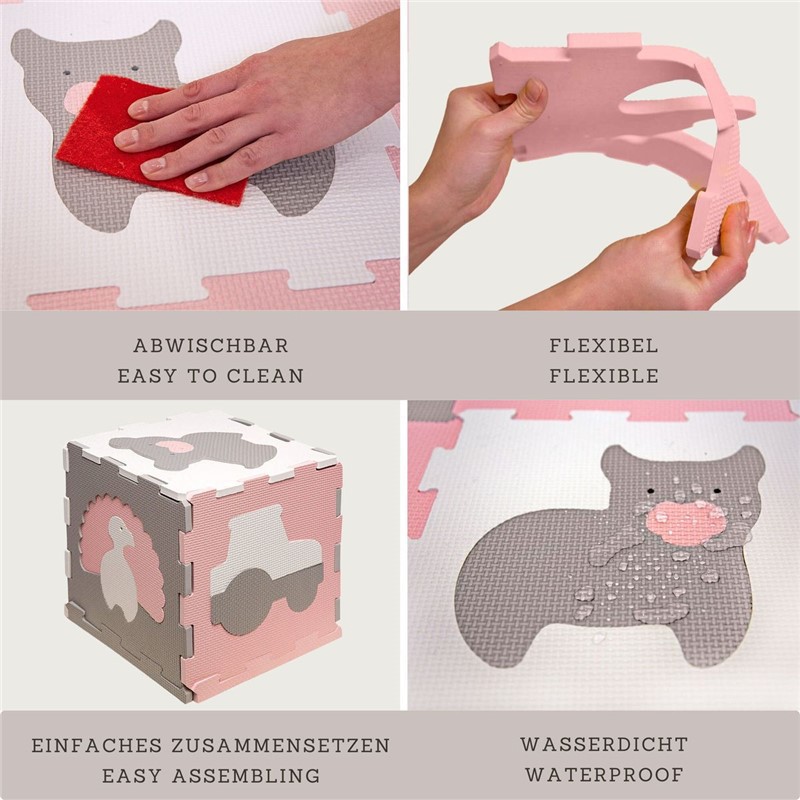 ABWISCHBAR
EASY TO CLEAN

FLEXIBEL
FLEXIBLE

EINFACHES ZUSAMMENSETZEN
EASY ASSEMBLING

WASSERDICHT
WATERPROOF