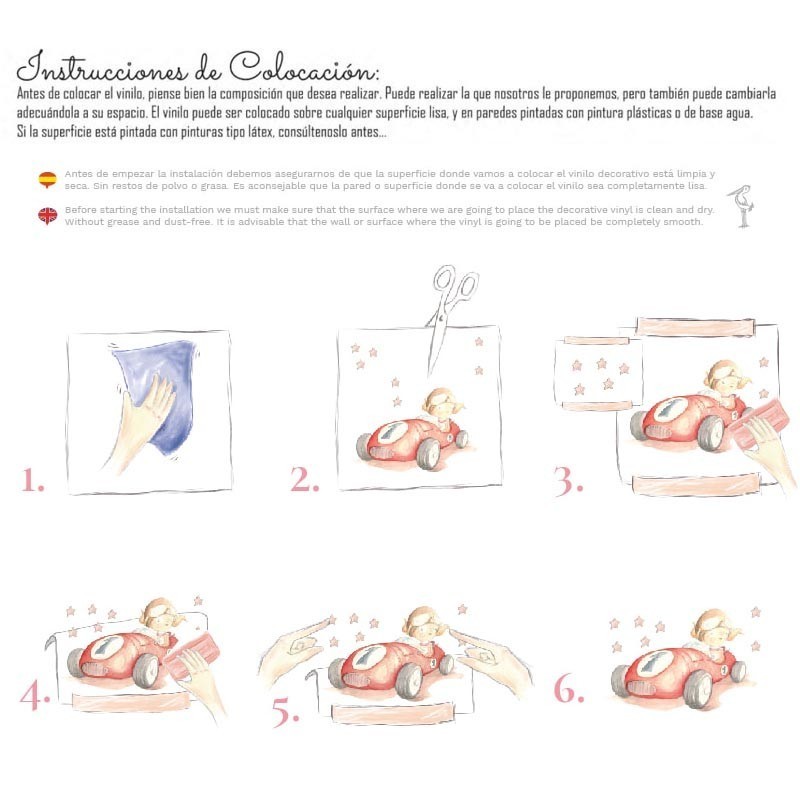 Instrucciones de Colocación:
Antes de colocar el vinilo, piense bien la composición que desea realizar. Puede realizar la que nosotros le proponemos, pero también puede cambiarla adecuándola a su espacio. El vinilo puede ser colocado sobre cualquier superficie lisa, y en paredes pintadas con pintura plásticas o de base agua. Si la superficie está pintada con pinturas tipo látex, consúltenoslo antes...

Antes de empezar la instalación debemos asegurarnos de que la superficie donde vamos a colocar el vinilo decorativo está limpia y seca. Sin restos de polvo o grasa. Es aconsejable que la pared o superficie donde se va a colocar el vinilo sea completamente lisa.

Before starting the installation we must make sure that the surface where we are going to place the decorative vinyl is clean and dry. Without grease and dust-free. It is advisable that the wall or surface where the vinyl is going to be placed be completely smooth.

1.

2.

3.

4.

5.

6.